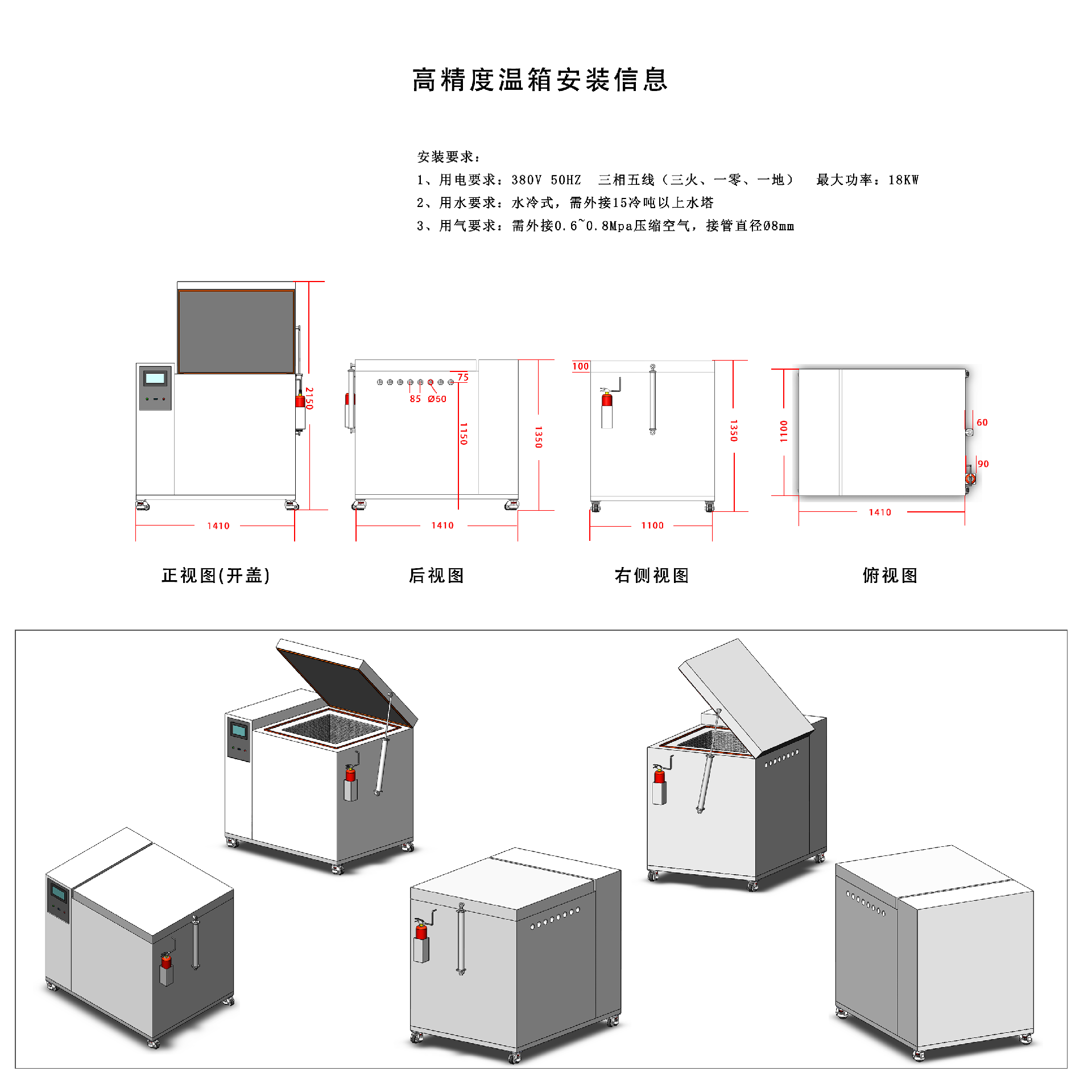 高精度温箱安装信息

安装要求:
1、用电要求:380V 50HZ 三相五线(三火、一零、一地) 最大功率:18KW
2、用水要求:水冷式,需外接15冷吨以上水塔
3、用气要求:需外接0.6~0.8Mpa压缩空气,接管直径Ø8mm

2150
1410
正视图(开盖)

75
85 Ø50
1150
1350
1410
后视图

100
1350
1100
右侧视图

1100
60
90
1410
俯视图